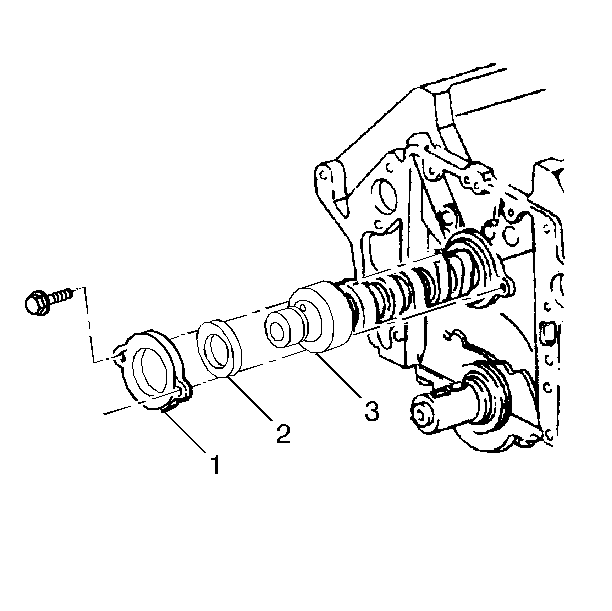 1
2
3