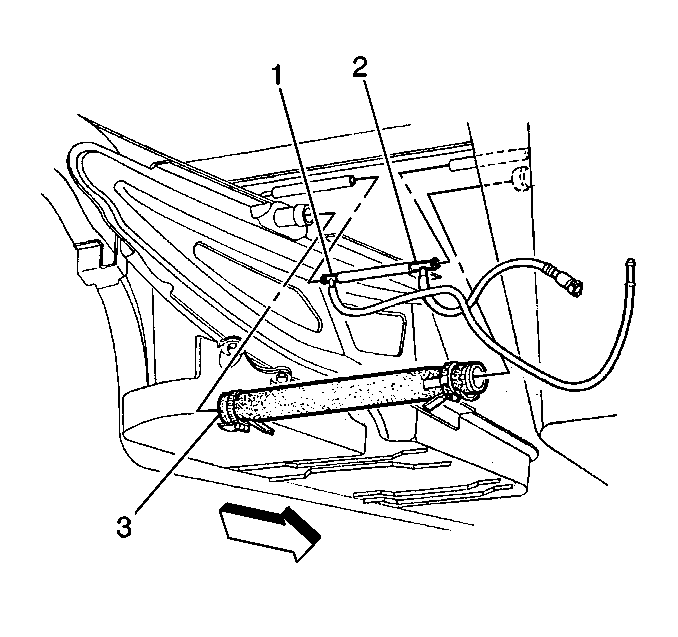 1
2
3