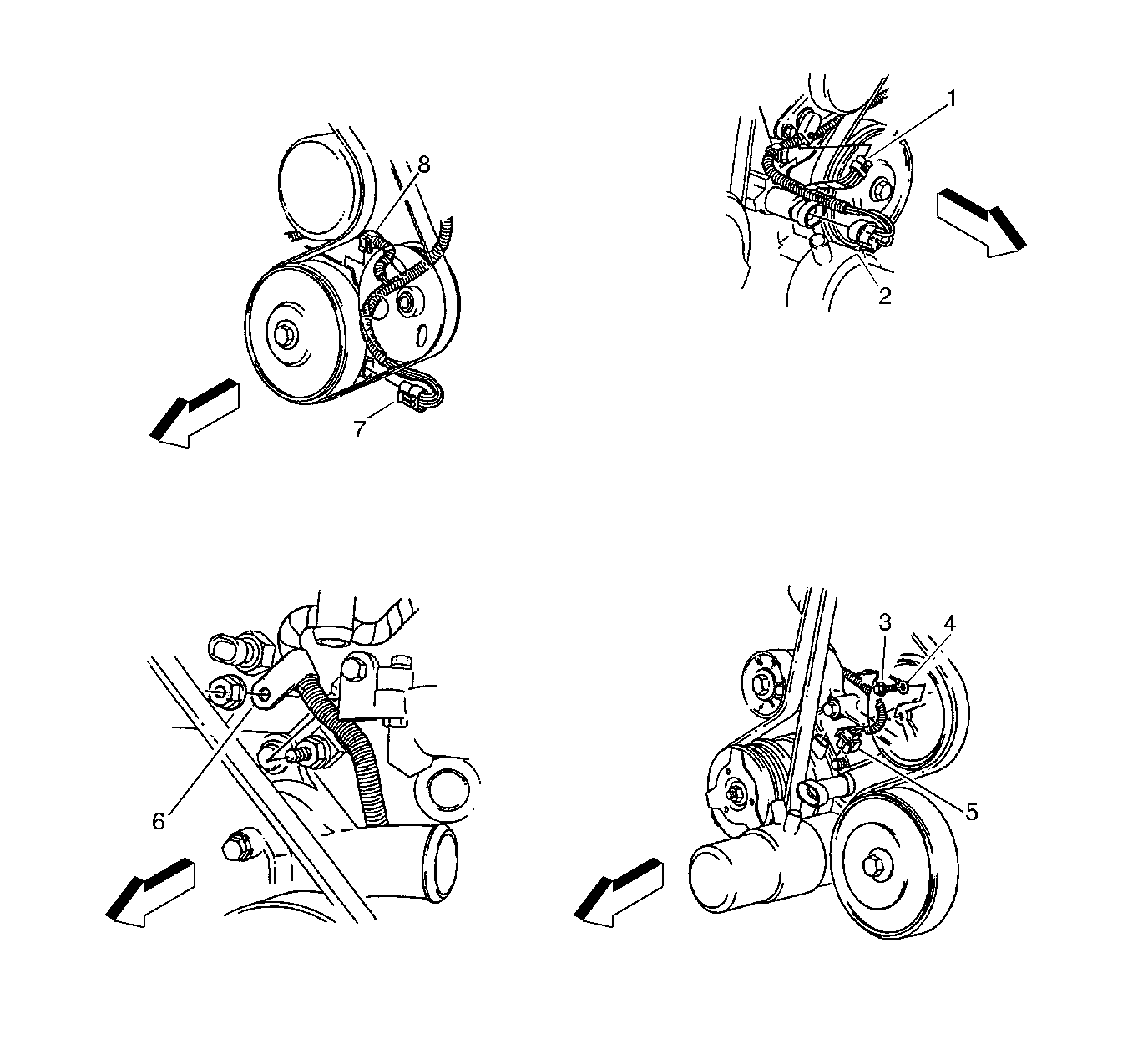 8
7
1
2
6
3
4
5