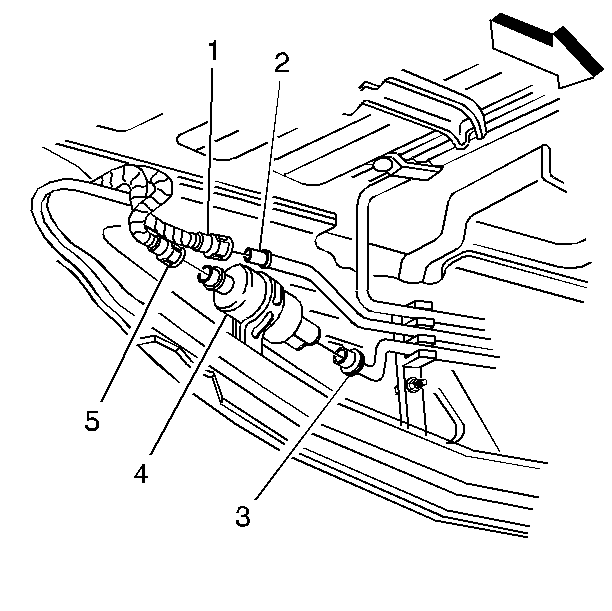 1
2
5
4
3