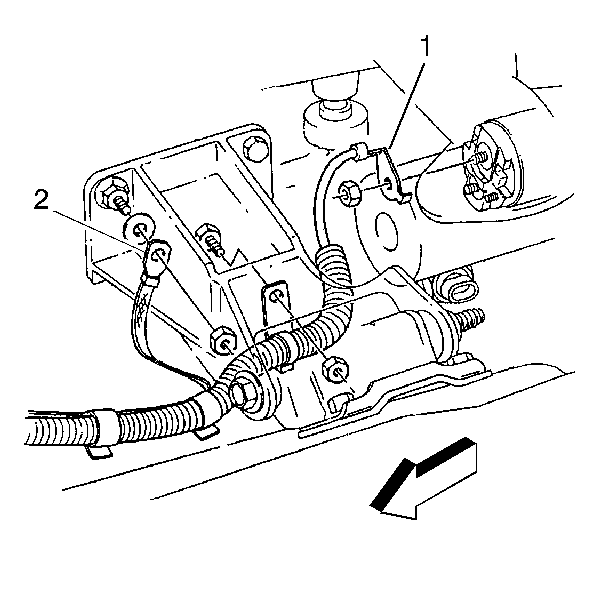 1
2