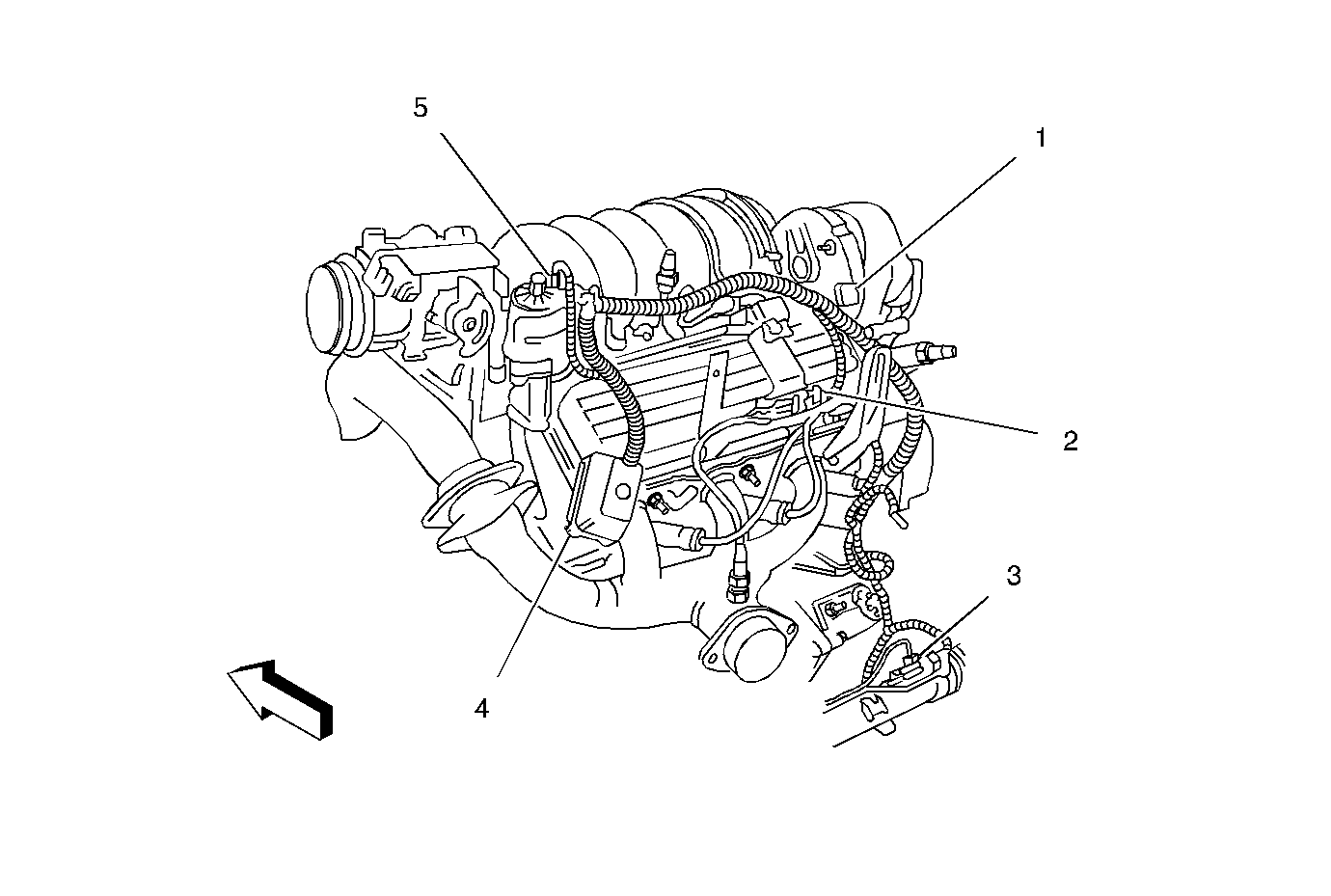 5
1
2
3
4