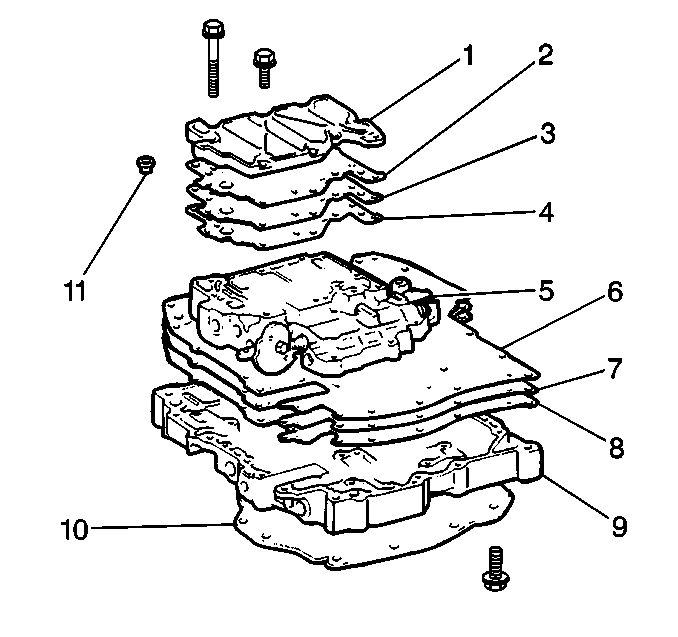 1
2
3
4
11
5
6
7
8
9
10