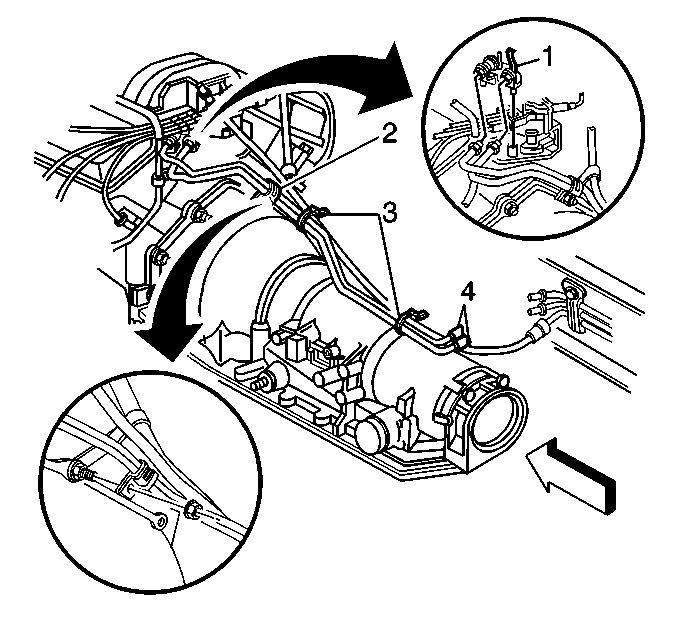 1
2
3
4