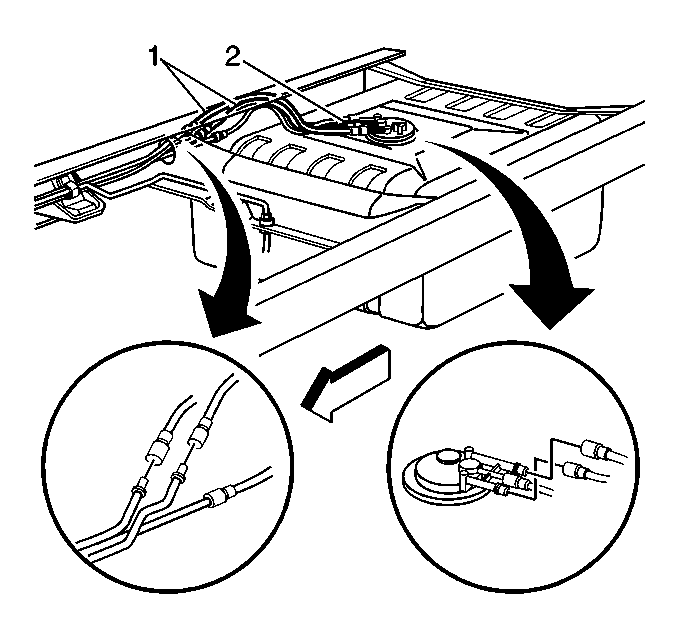 1
2