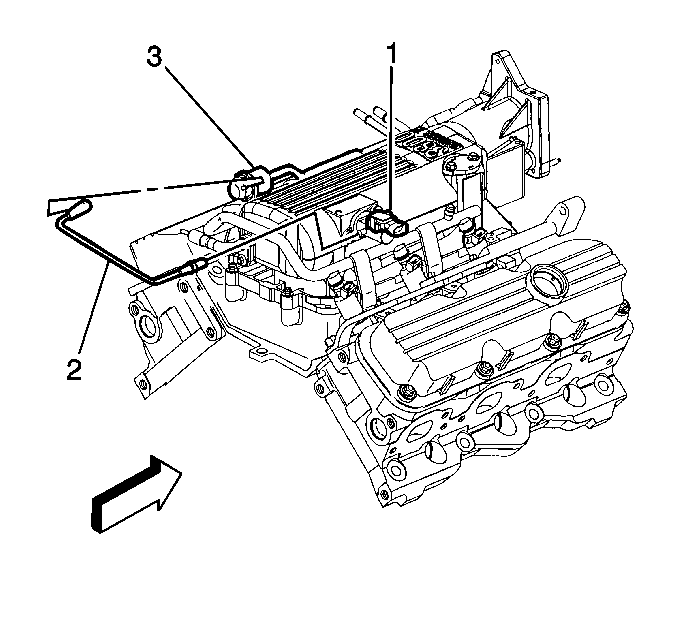 3

1

2