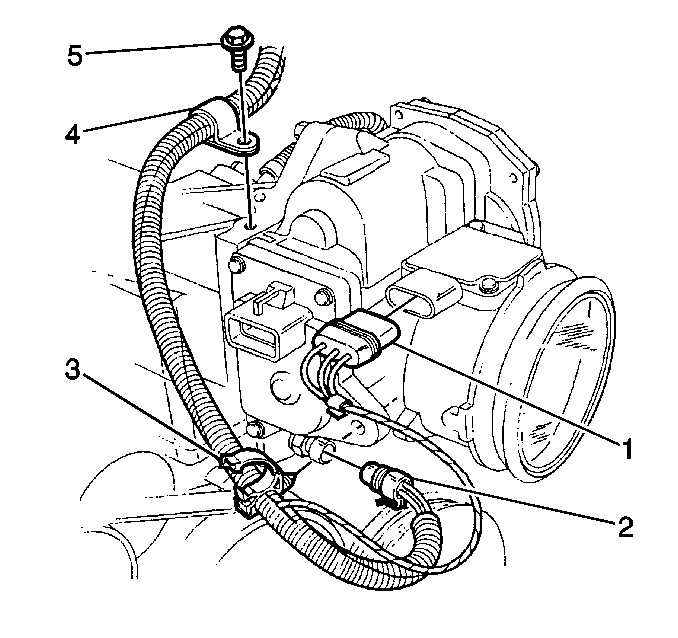 5
4
3
1
2