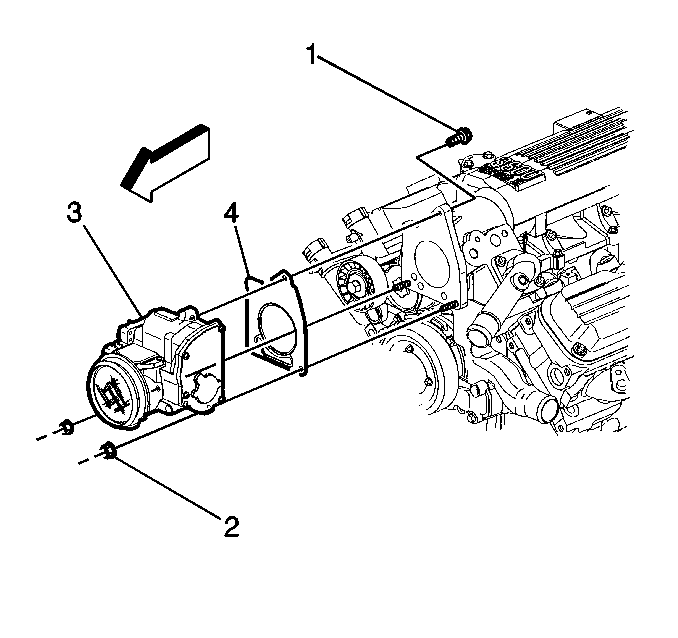 1
3
4
2