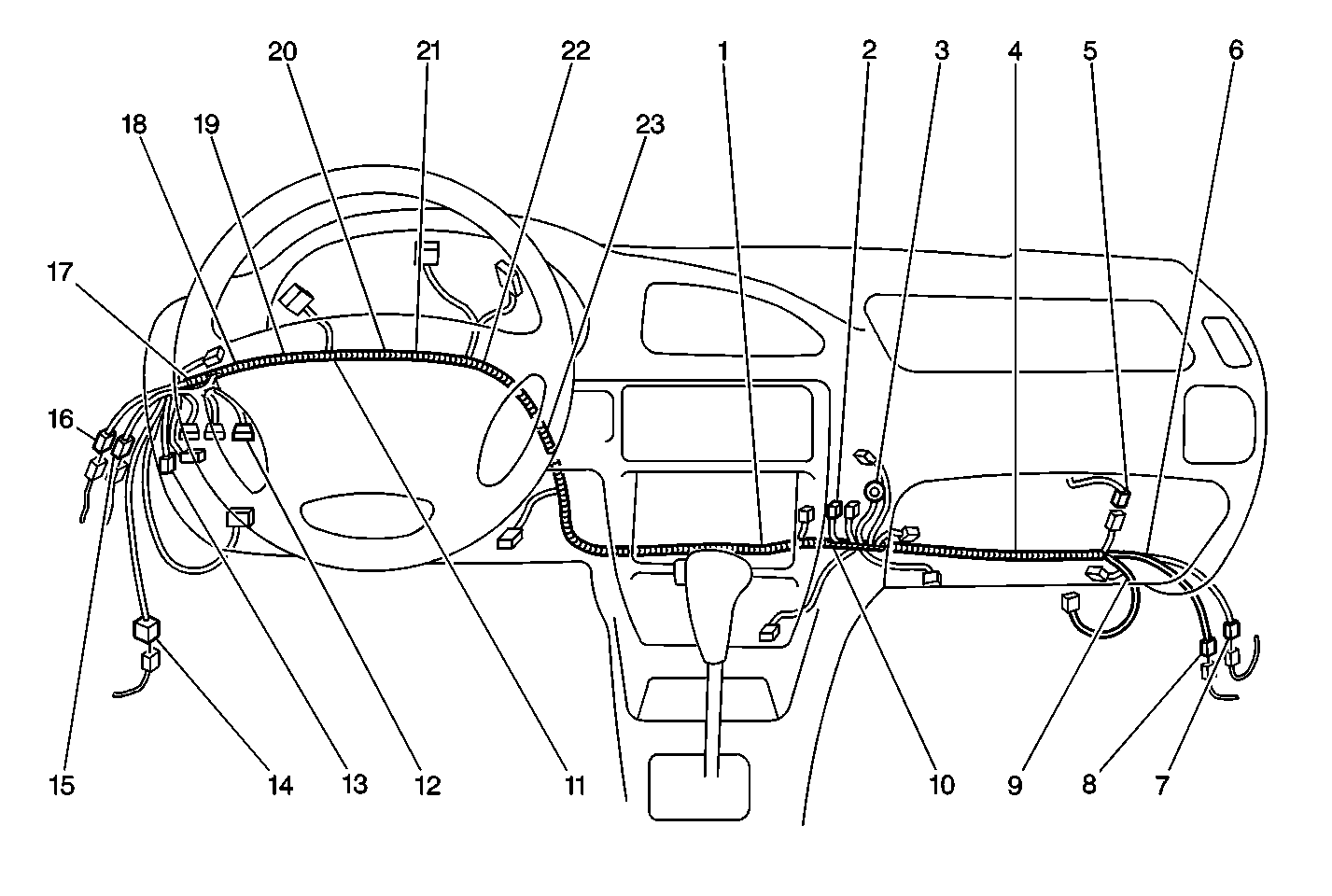 20 21 22 1 2 3 4 5 6
18 19 23
17
16
15 14 13 12 11 10 9 8 7