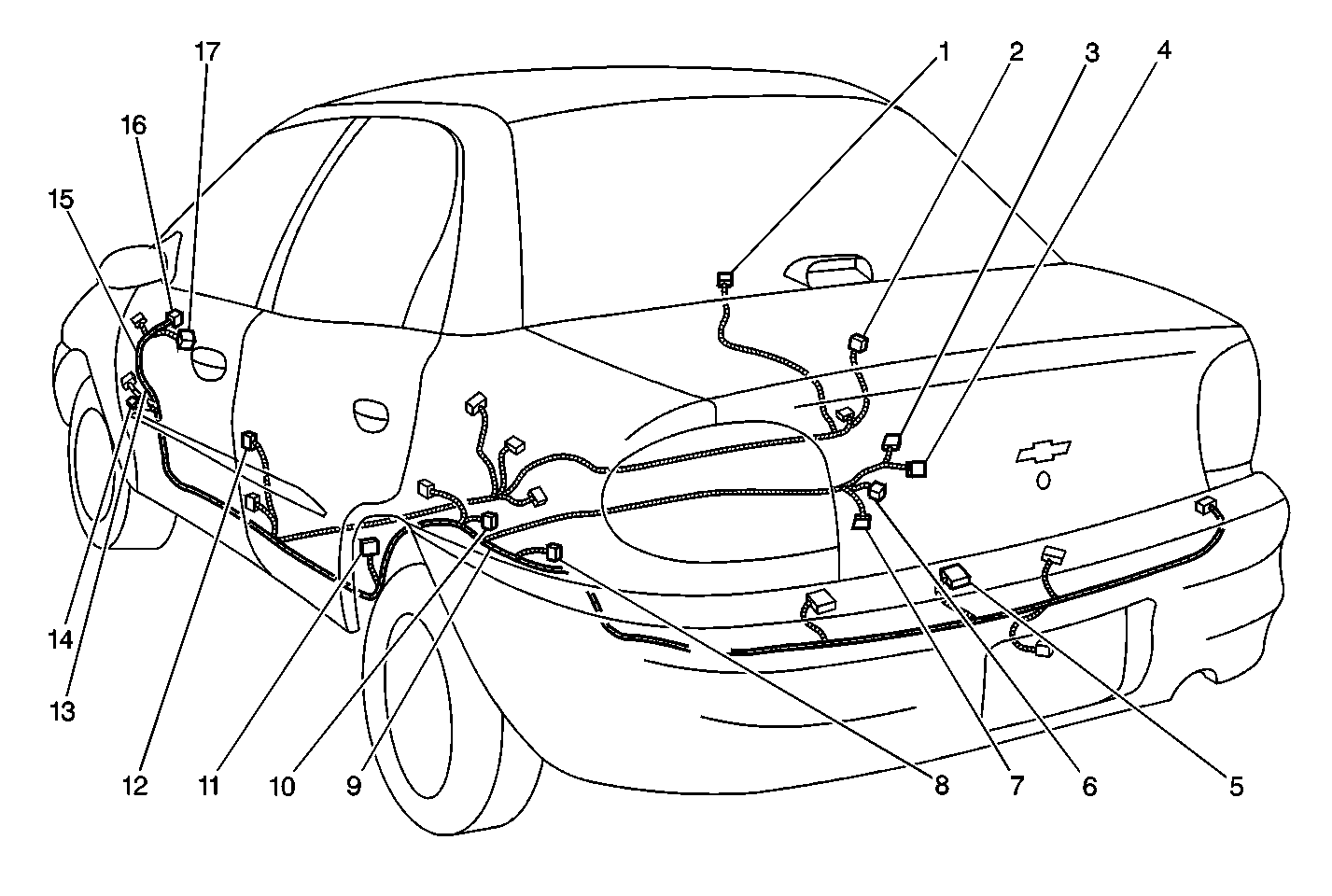 17
16
15
1
2
3
4
14
13
12
11
10
9
8
7
6
5