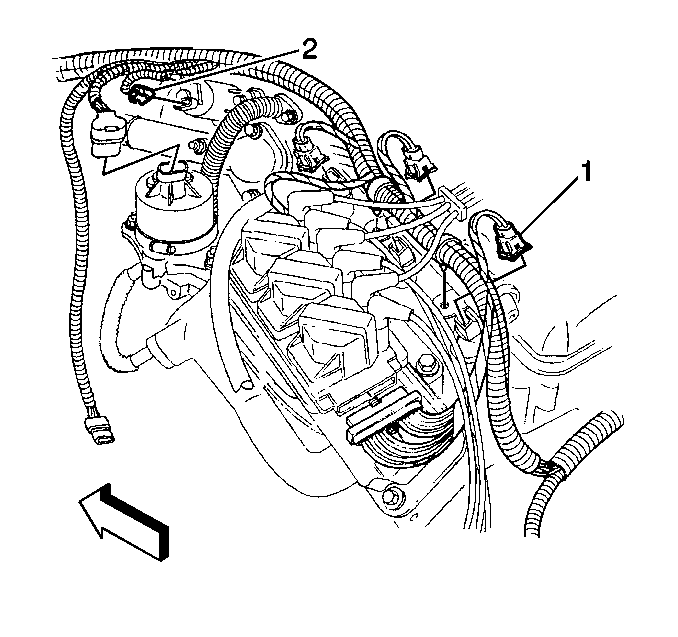 2
1