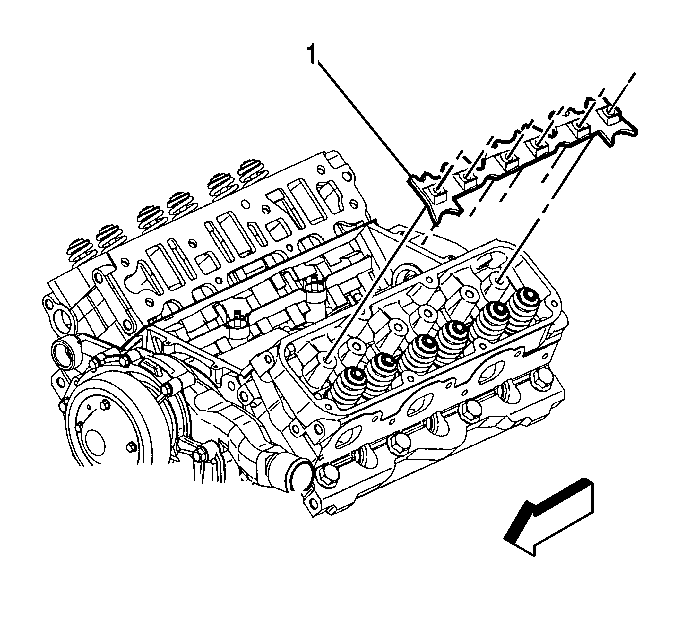 1