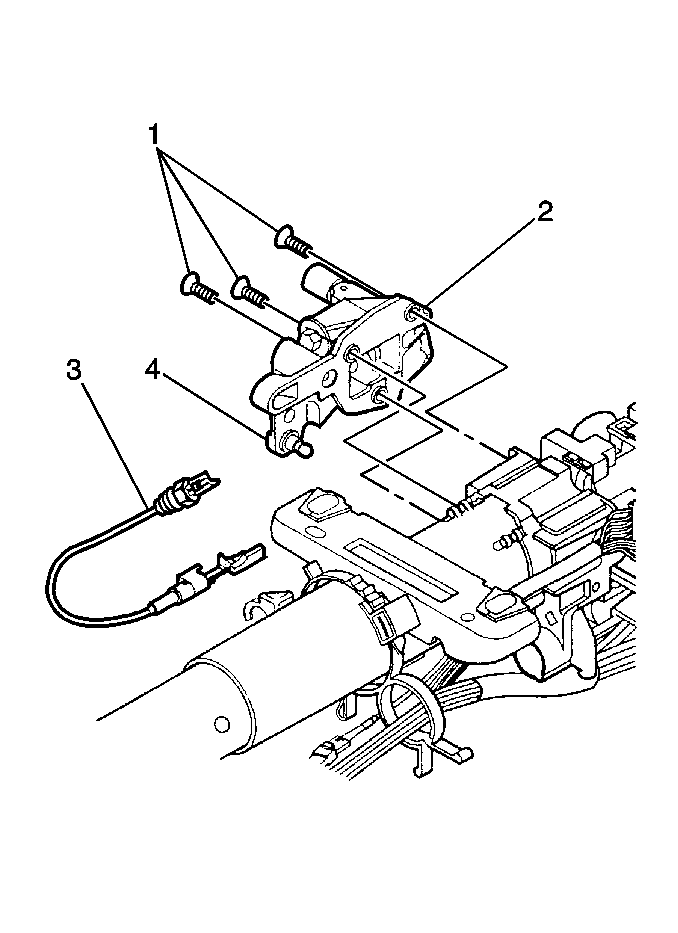 1
2
3
4