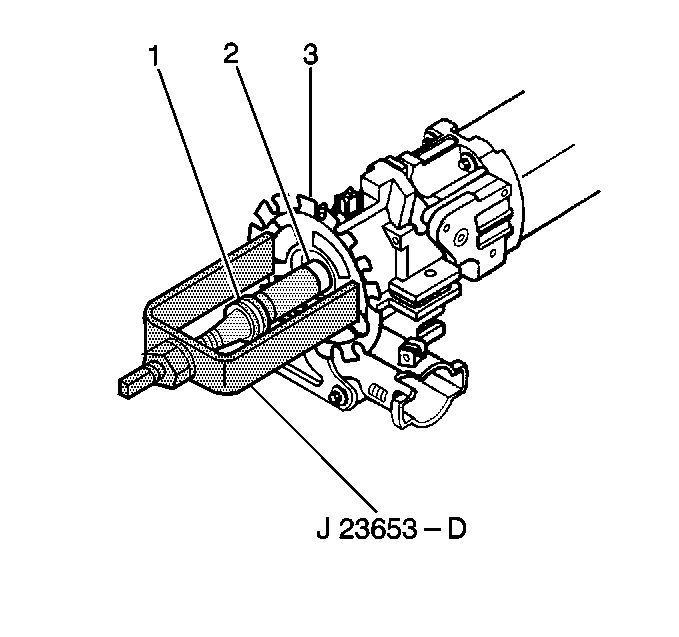 1
2
3
J 23653 – D