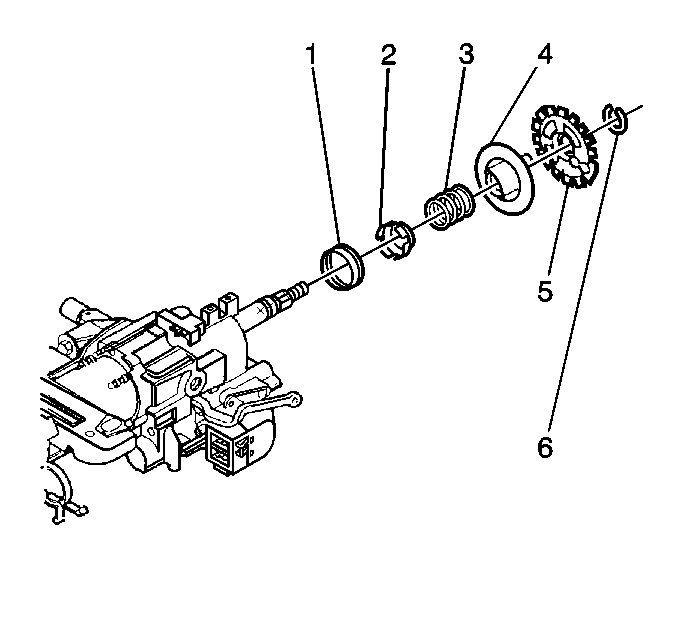 1
2
3
4
5
6