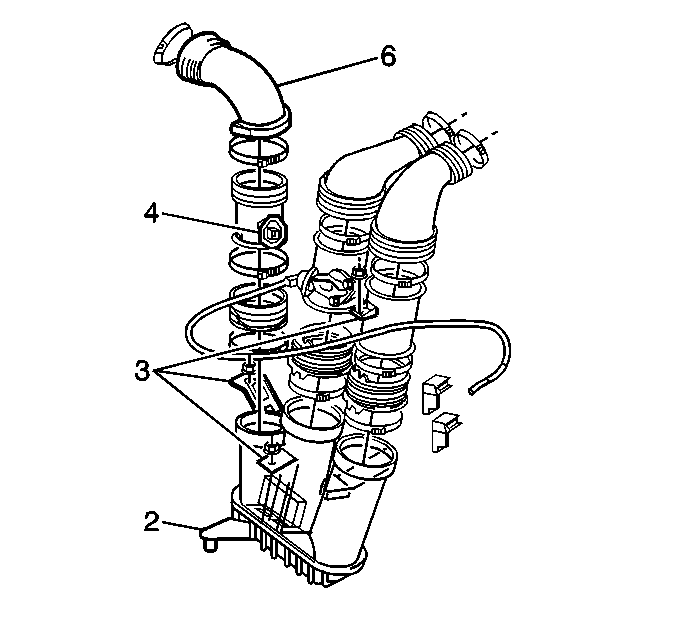 6
4
3
2