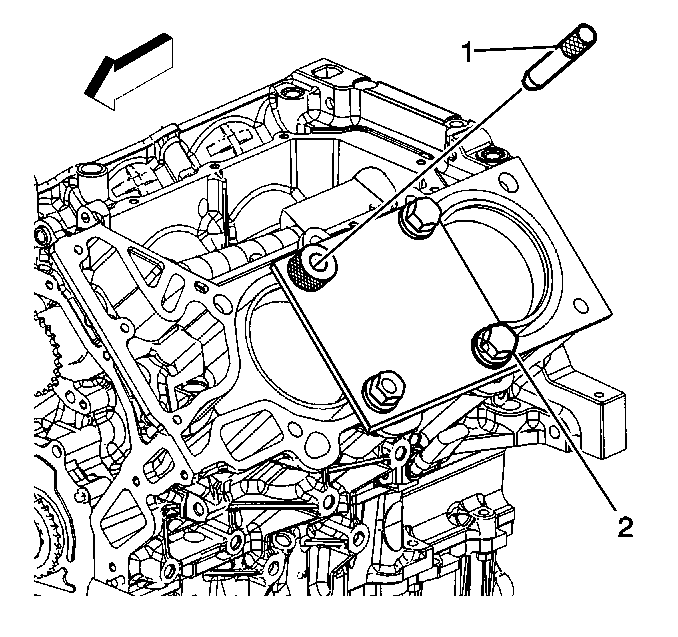 1
2