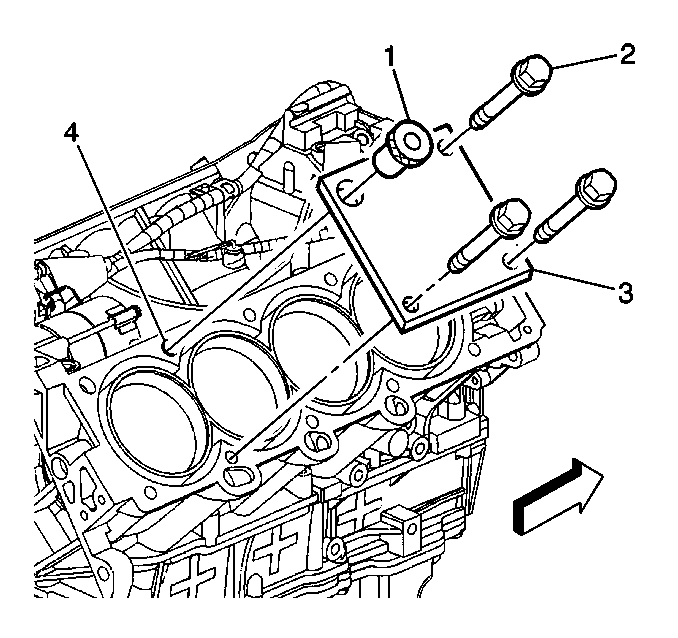 1
2
4
3