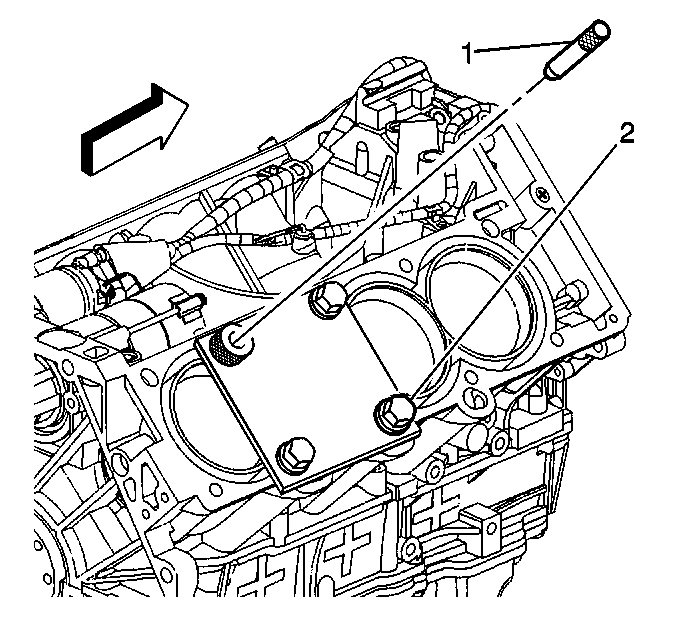 1
2