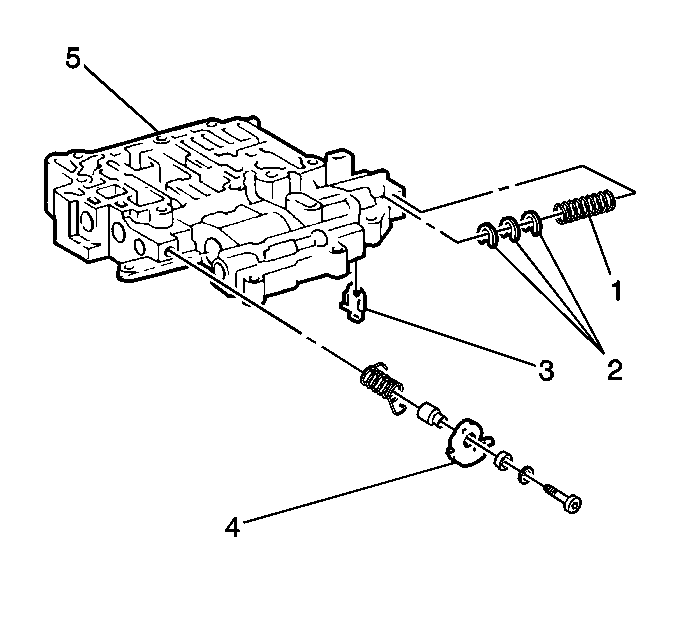 5
1
2
3
4