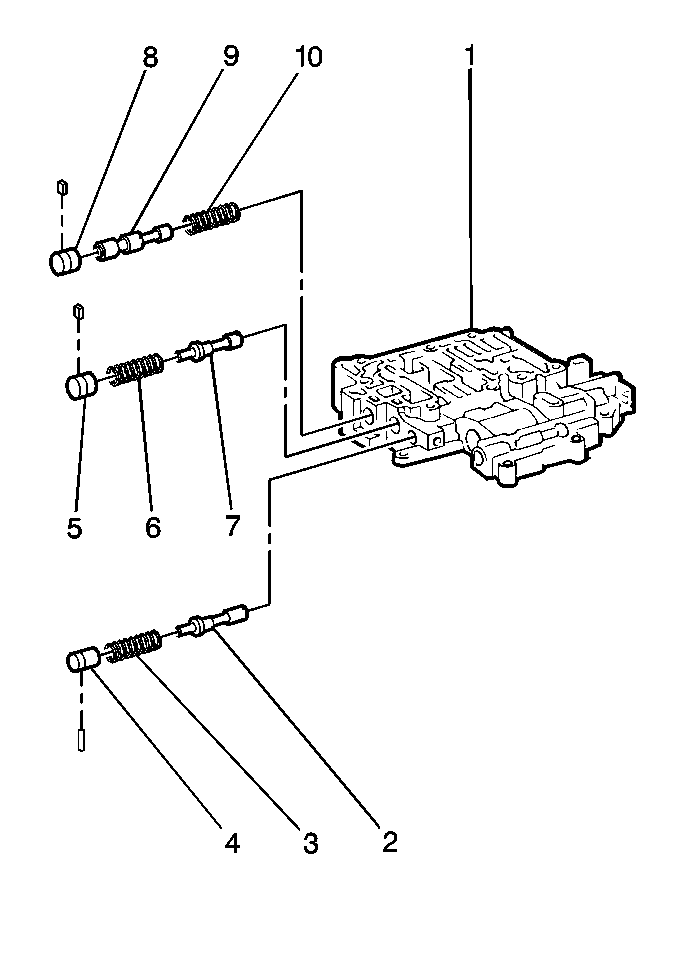 8
9
10
1
5
6
7
4
3
2