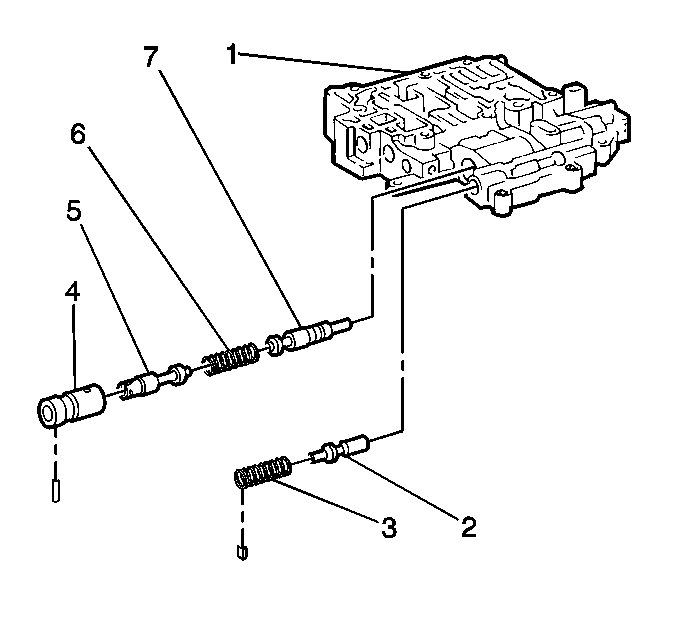 7
1
6
5
4
3
2