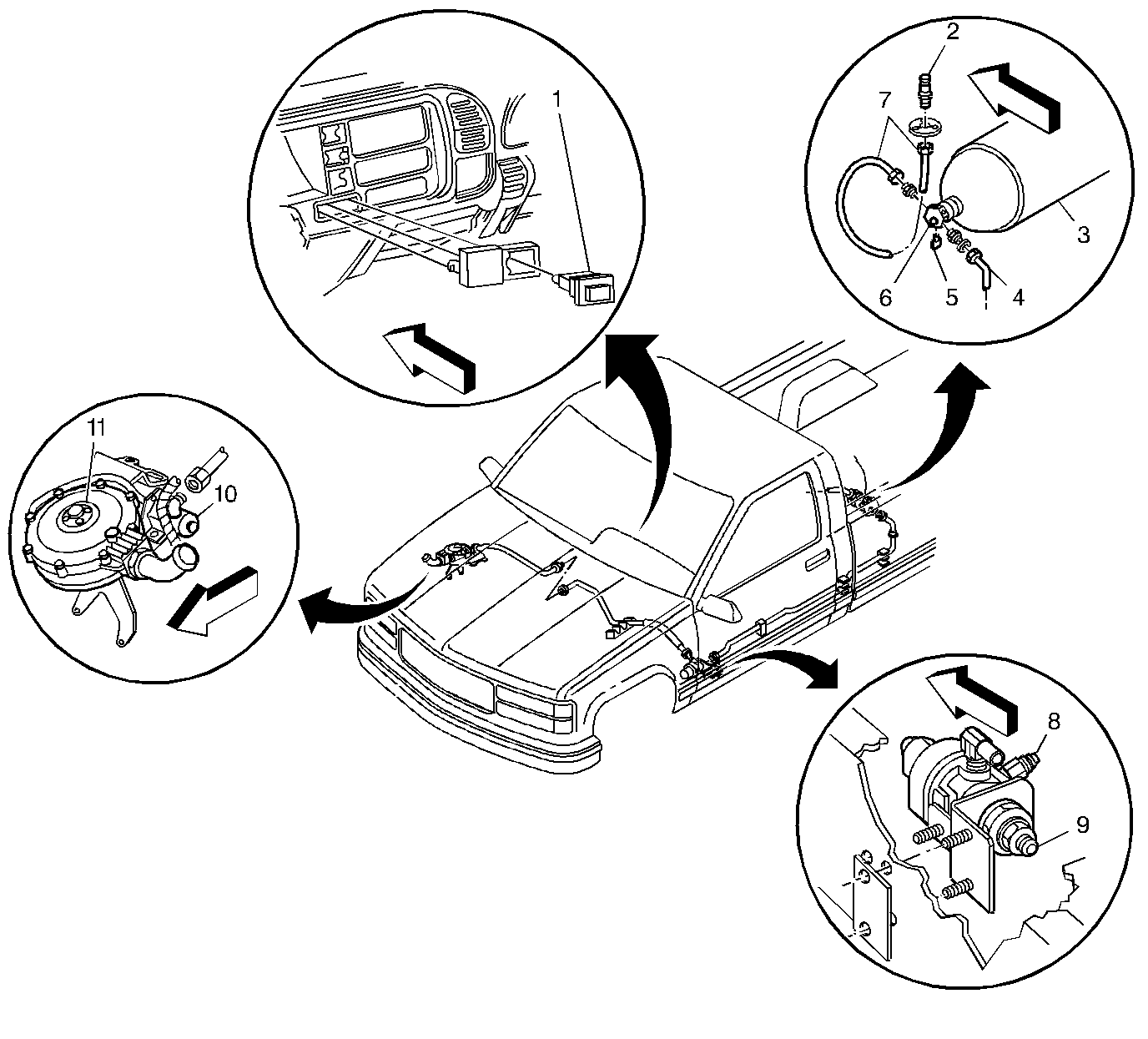 1
2
7
3
6
5
4
11
10
8
9