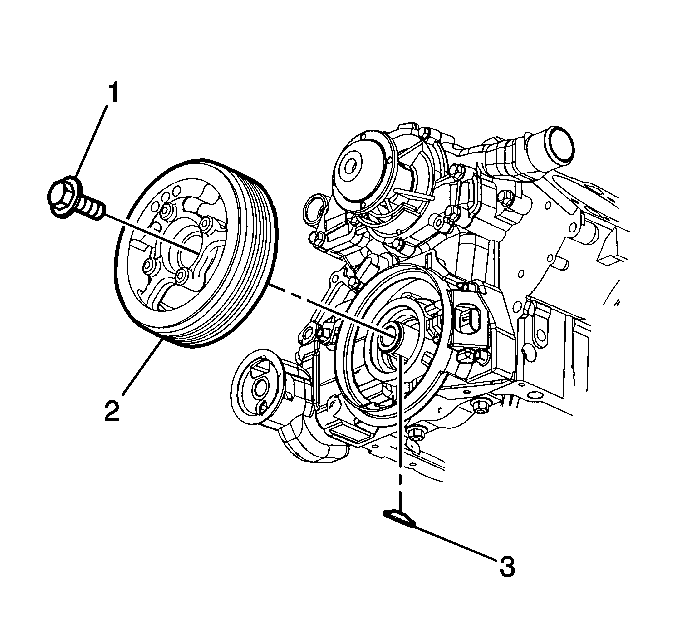 1

2

3