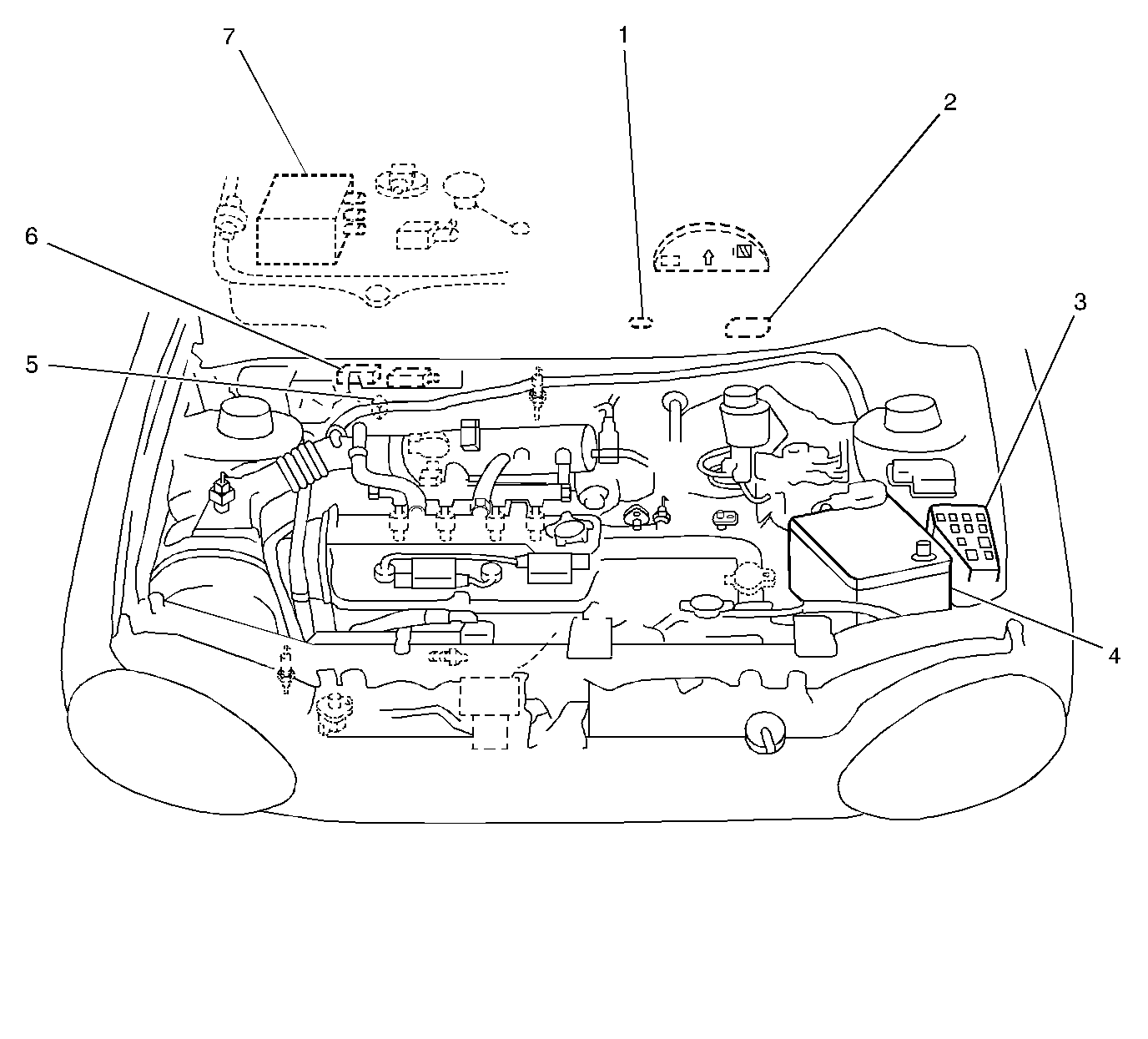 7
1
2
6
3
5
4