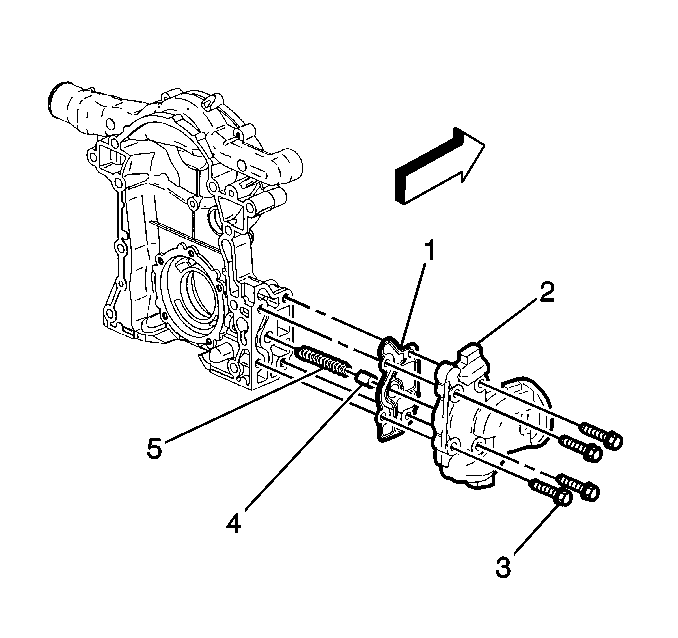 1
2
5
4
3