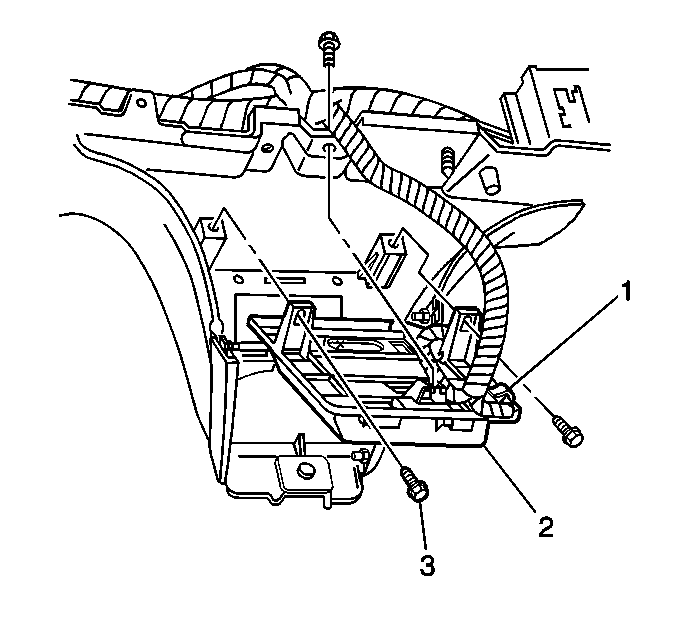 1
2
3