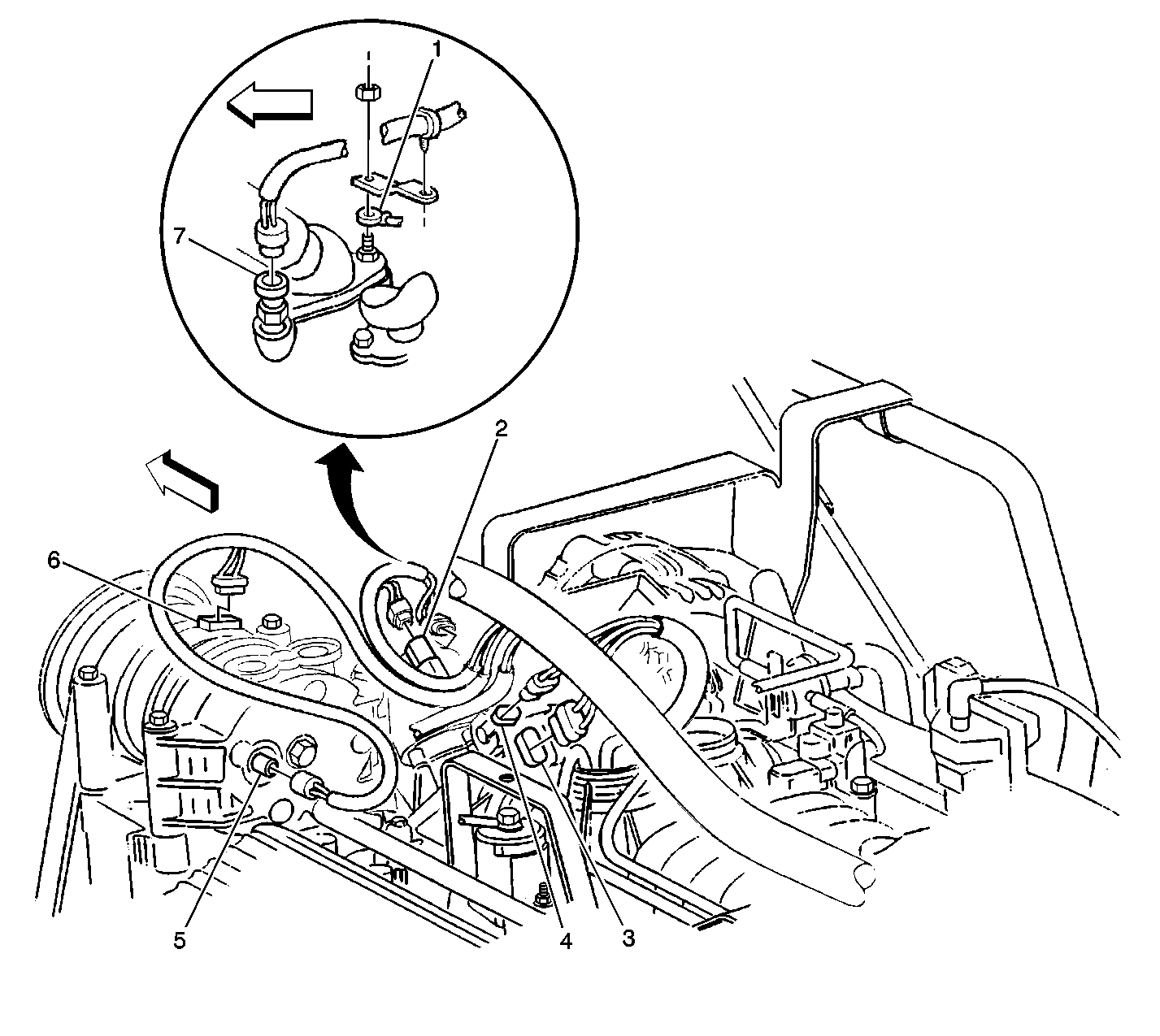 1
7
2
6
5
4
3