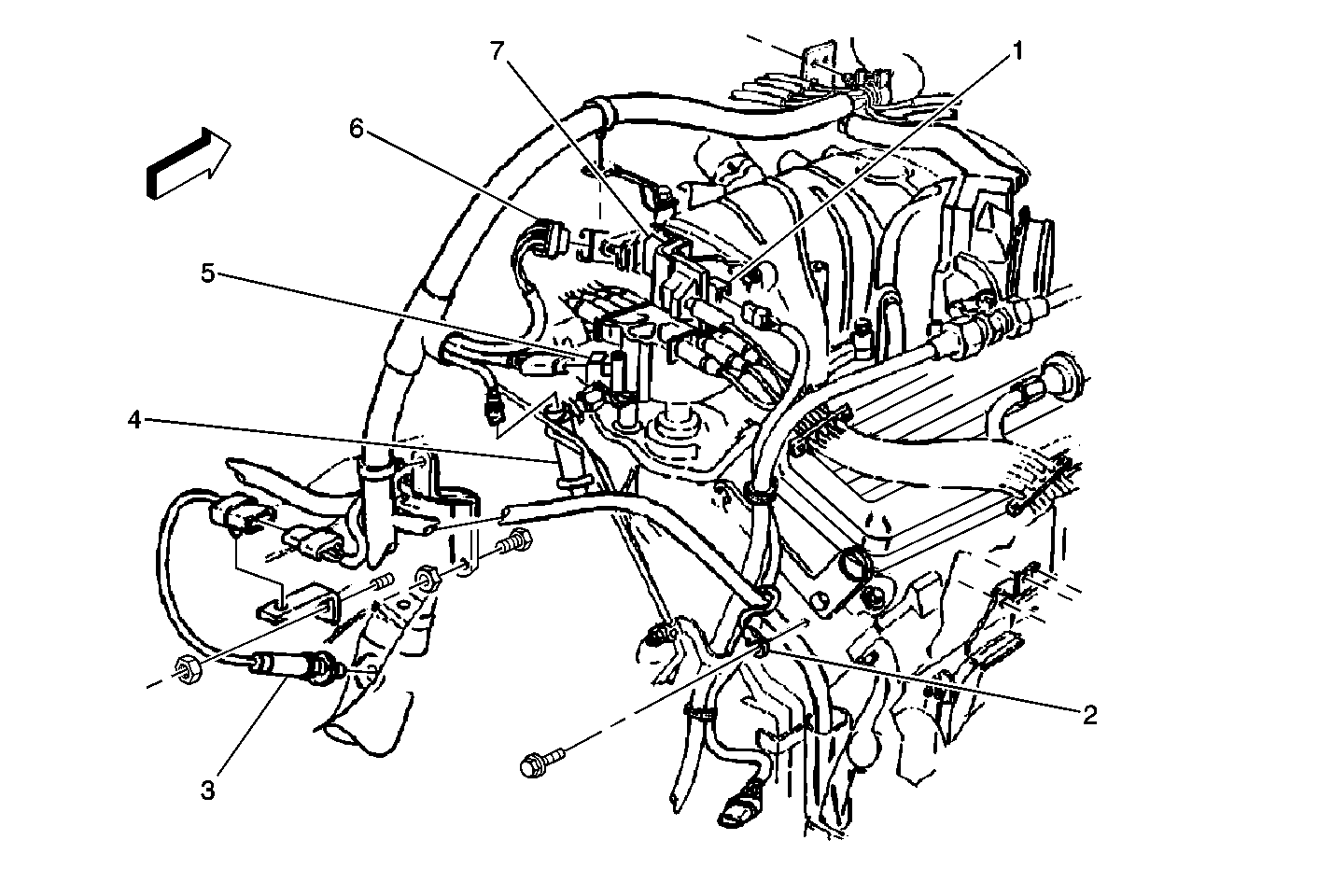 7
1
6
5
4
2
3