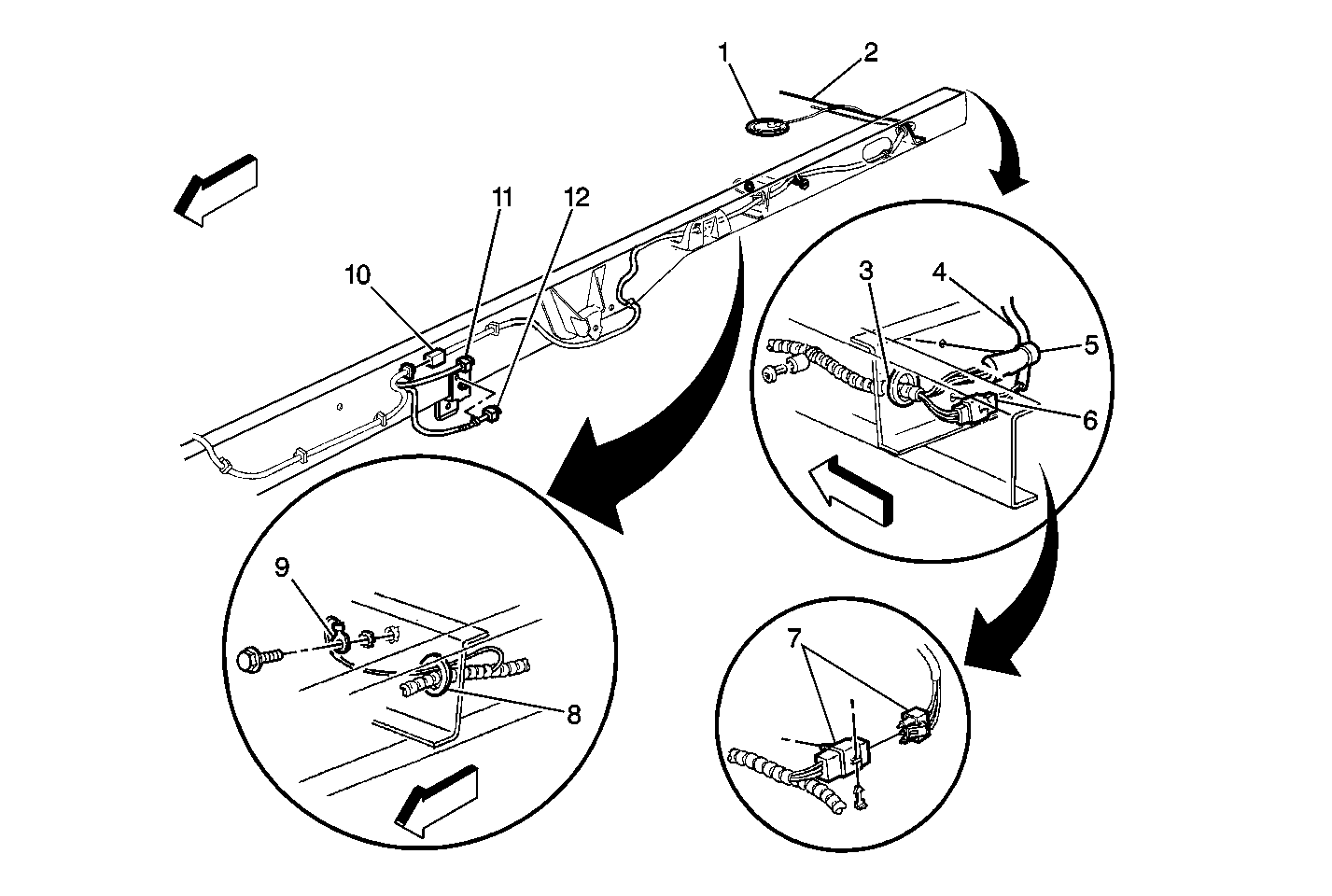 1
2
11
12
10
3
4
5
6
9
8
7