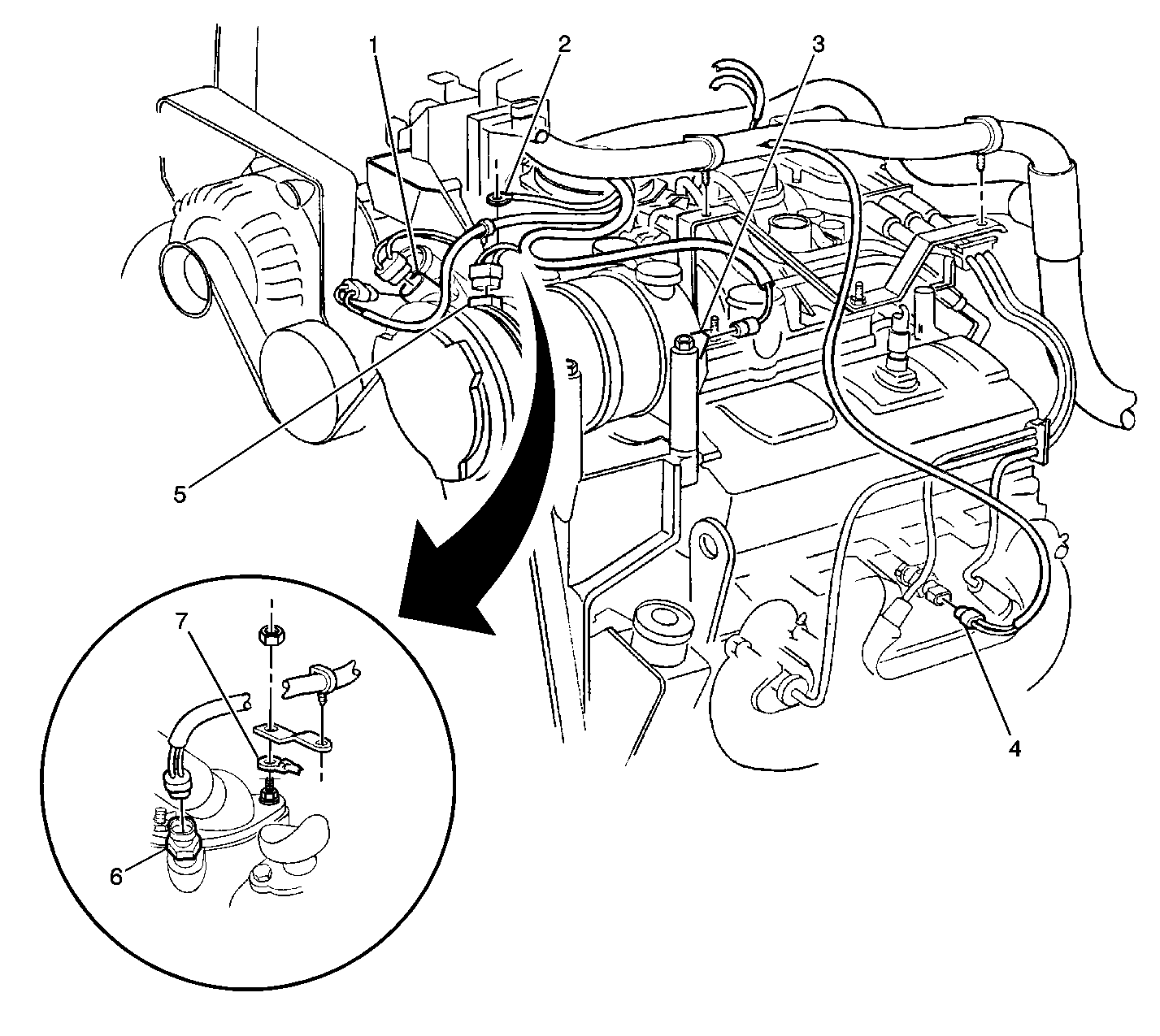 1
2
3
5
7
4
6