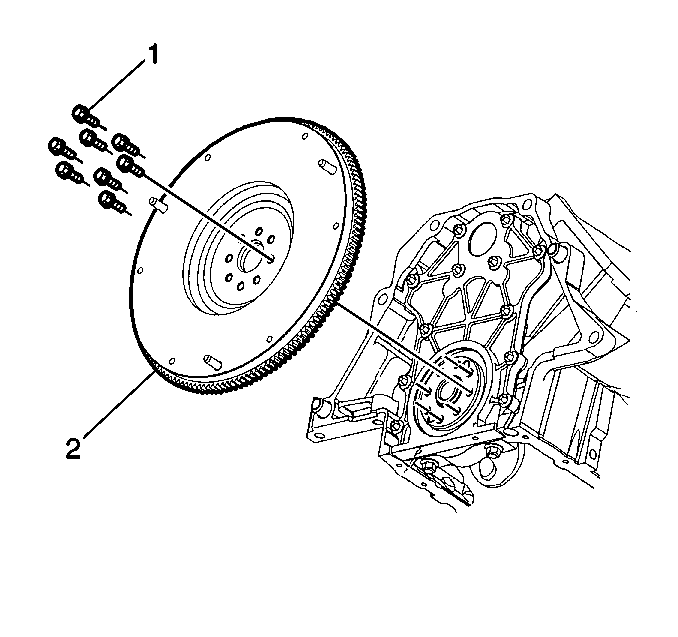 1

2