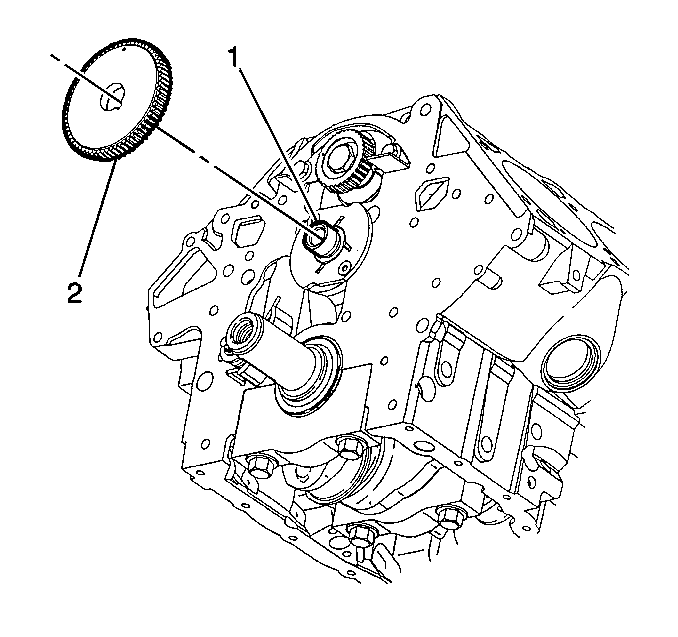 1

2