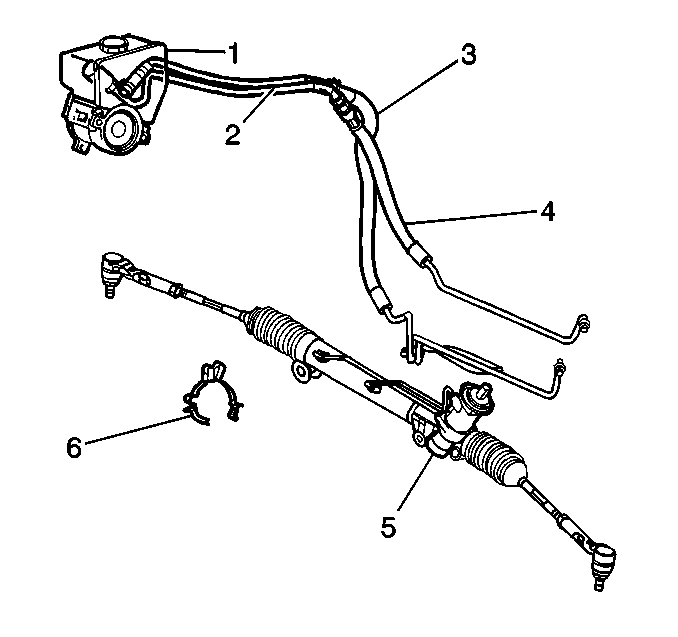 1
3
2
4
6
5