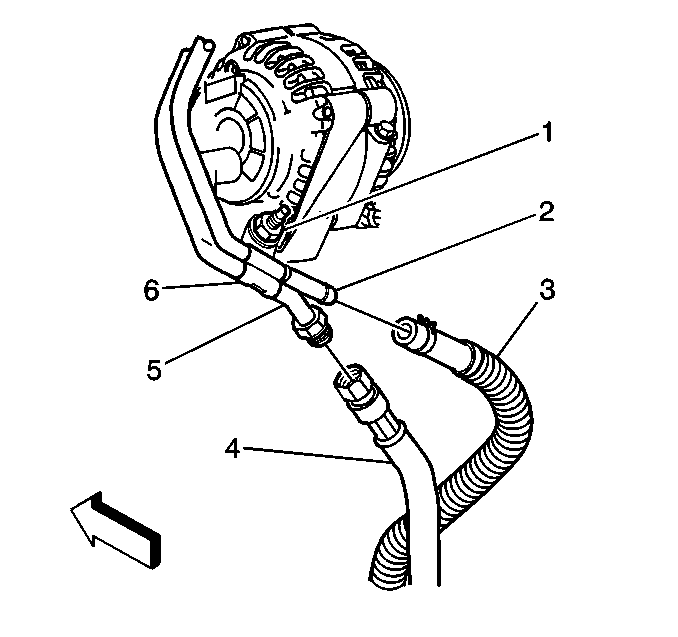 1
2
3
6
5
4