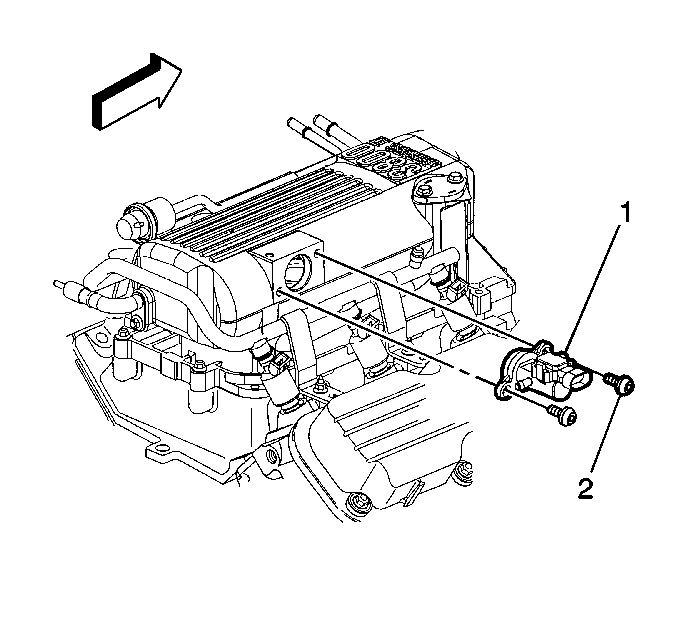 1

2