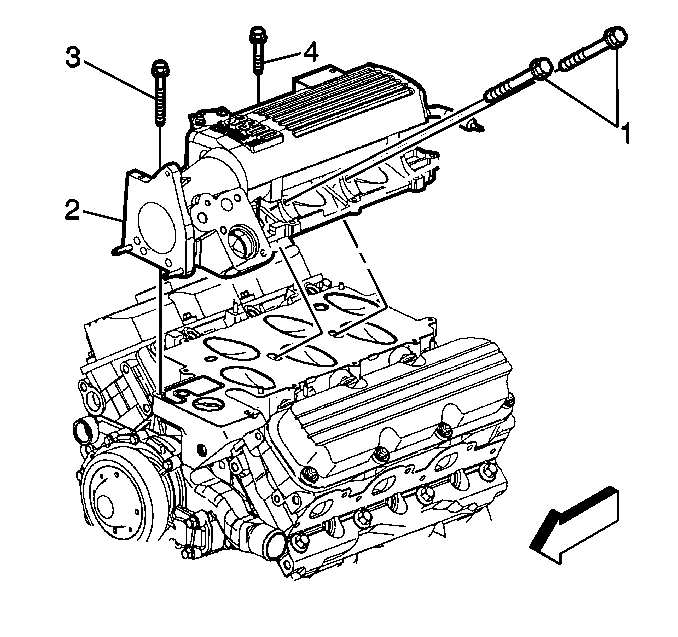 3
4
1
2