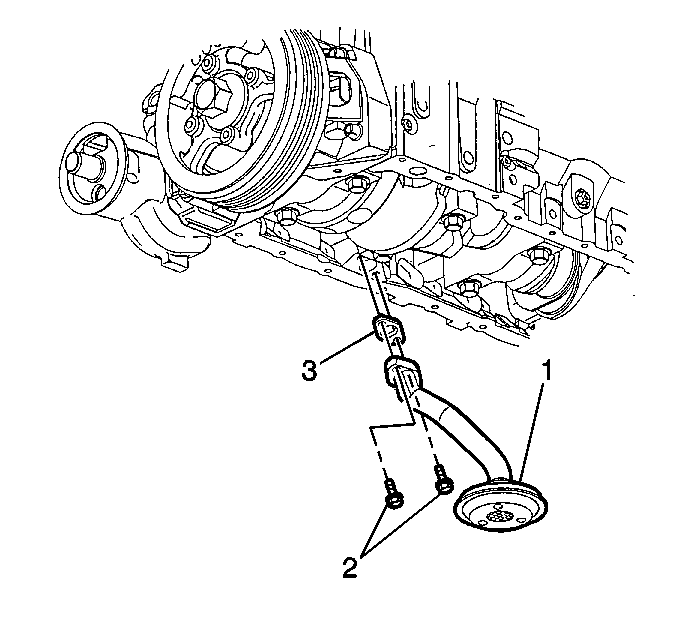 3
1
2