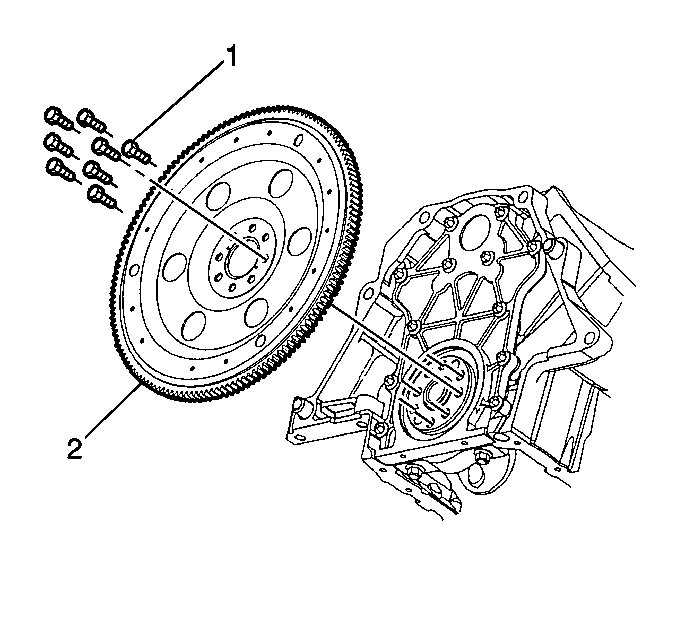 1

2