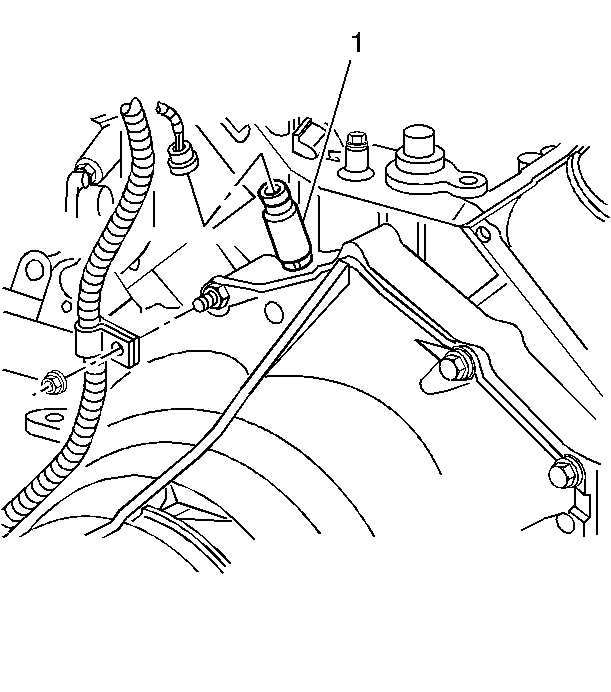 1