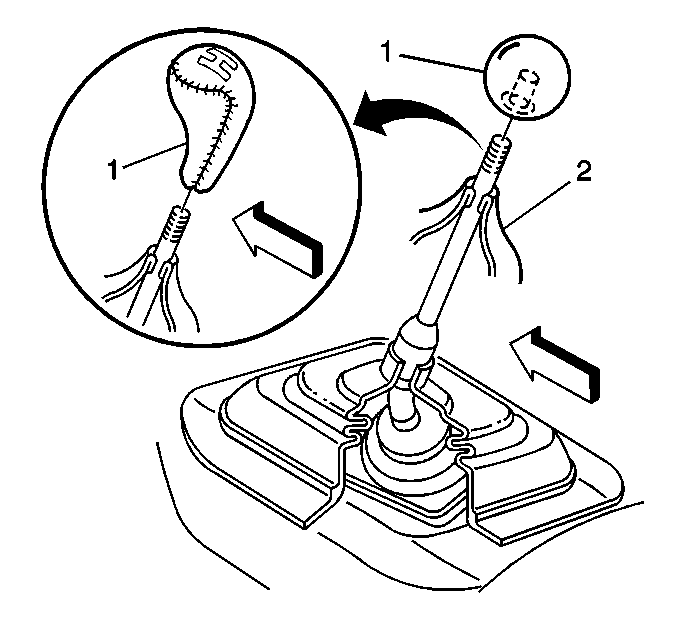 1
1
2