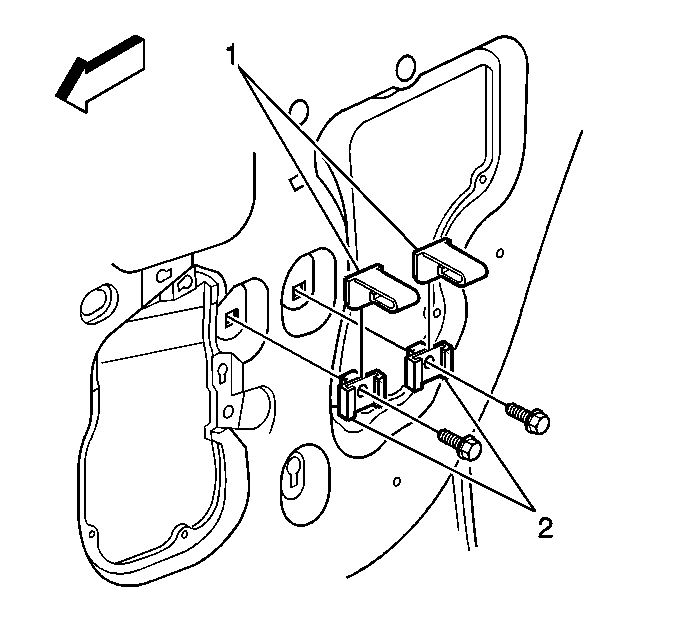 1

2