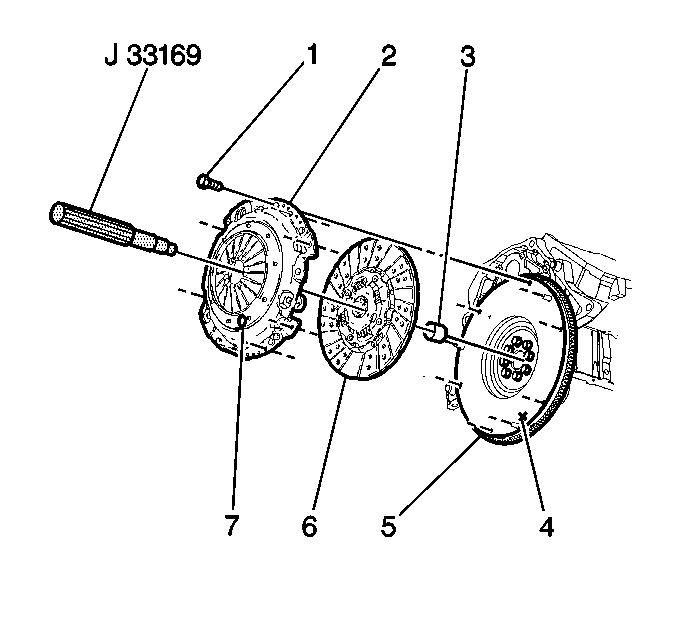 J 33169
1
2
3
7
6
5
4