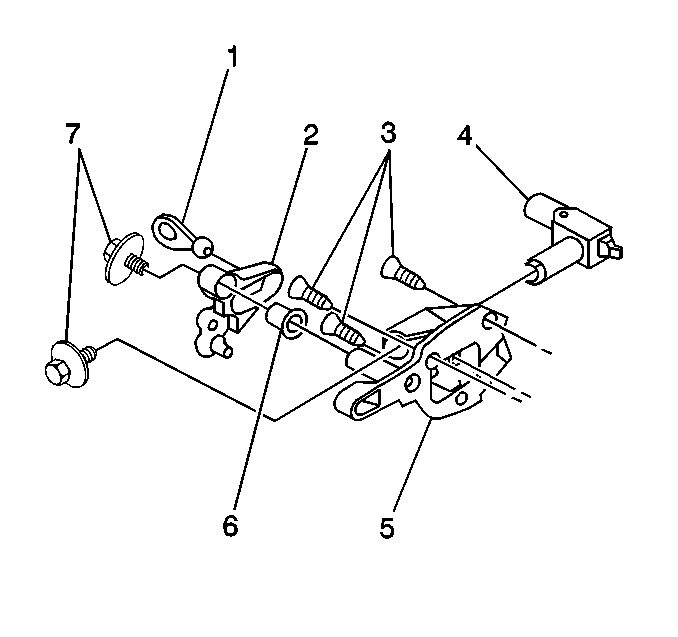 1
7
2
3
4
6
5