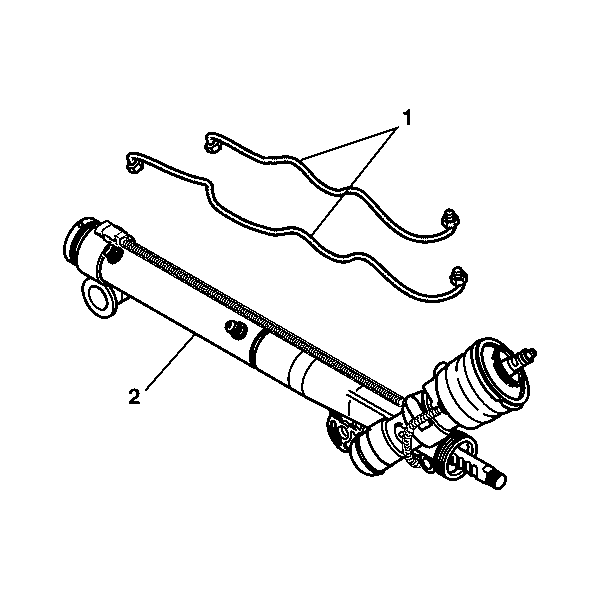 1
2