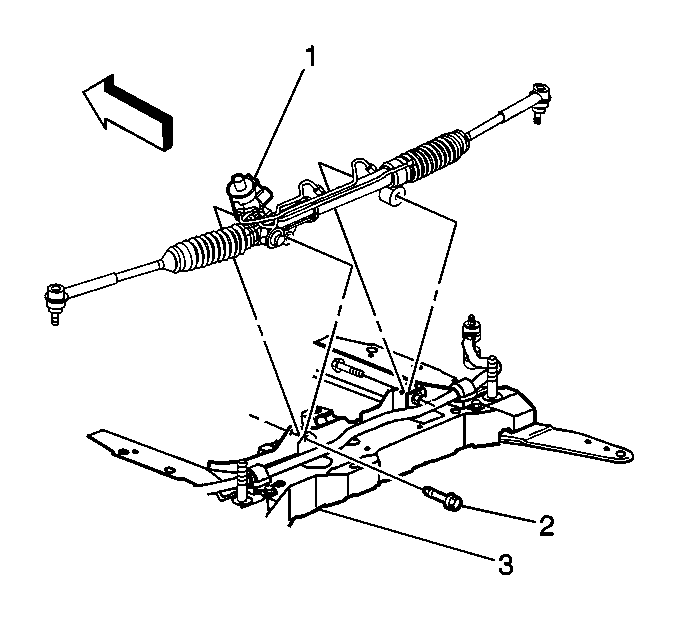 1
2
3